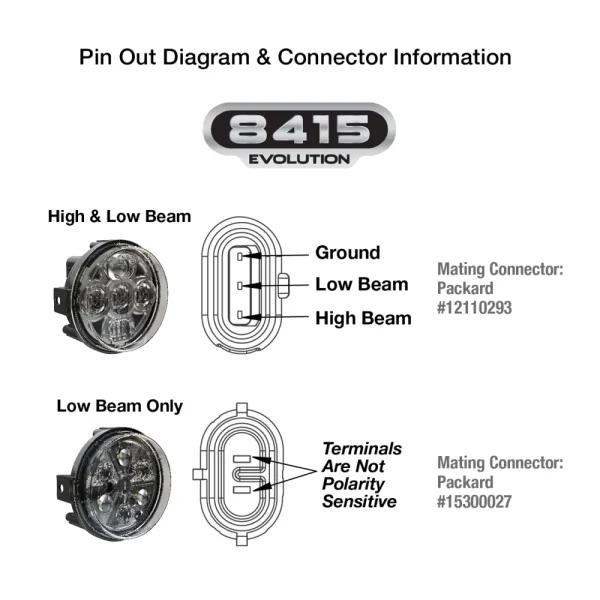 Pin Out Diagram & Connector Information

8415
EVOLUTION

High & Low Beam

Ground
Low Beam
High Beam

Mating Connector:
Packard
#12110293

Low Beam Only

Terminals
Are Not
Polarity
Sensitive

Mating Connector:
Packard
#15300027